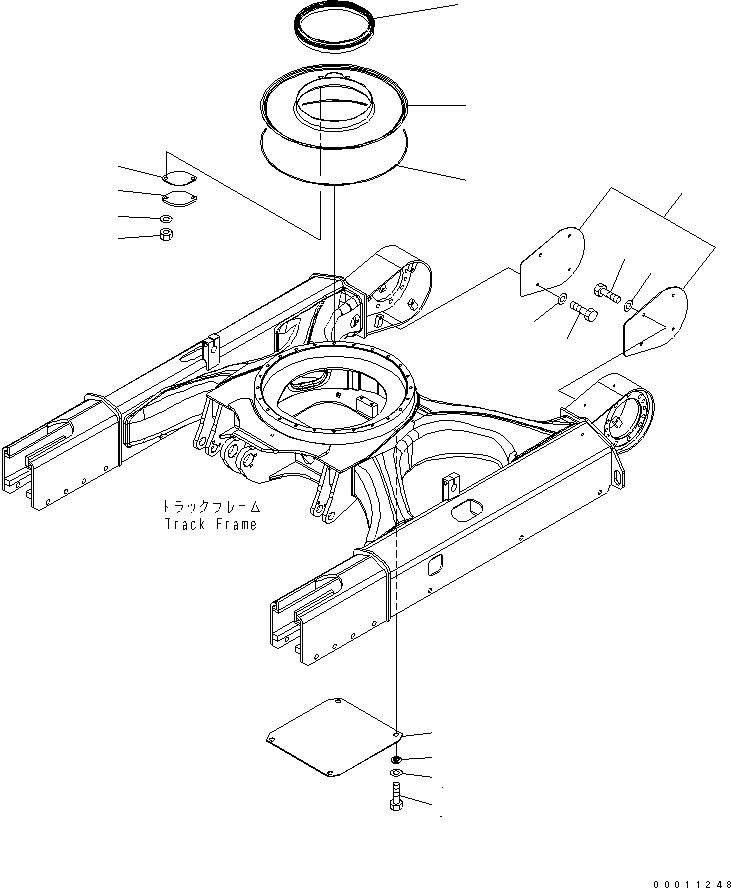 トラックフレーム
Track Frame

00011248