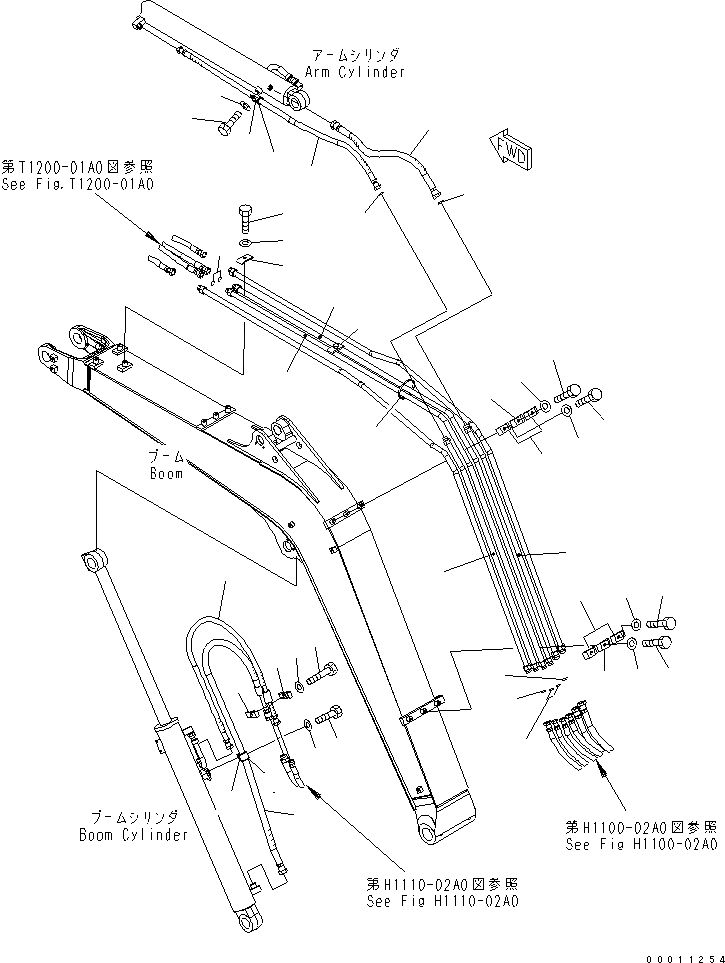 アームシリンダ
Arm Cylinder

FWD

第T1200-01A0図参照
See Fig.T1200-01A0

ブーム
Boom

ブームシリンダ
Boom Cylinder

第H1110-02A0図参照
See Fig H1110-02A0

第H1100-02A0図参照
See Fig H1100-02A0

00011254