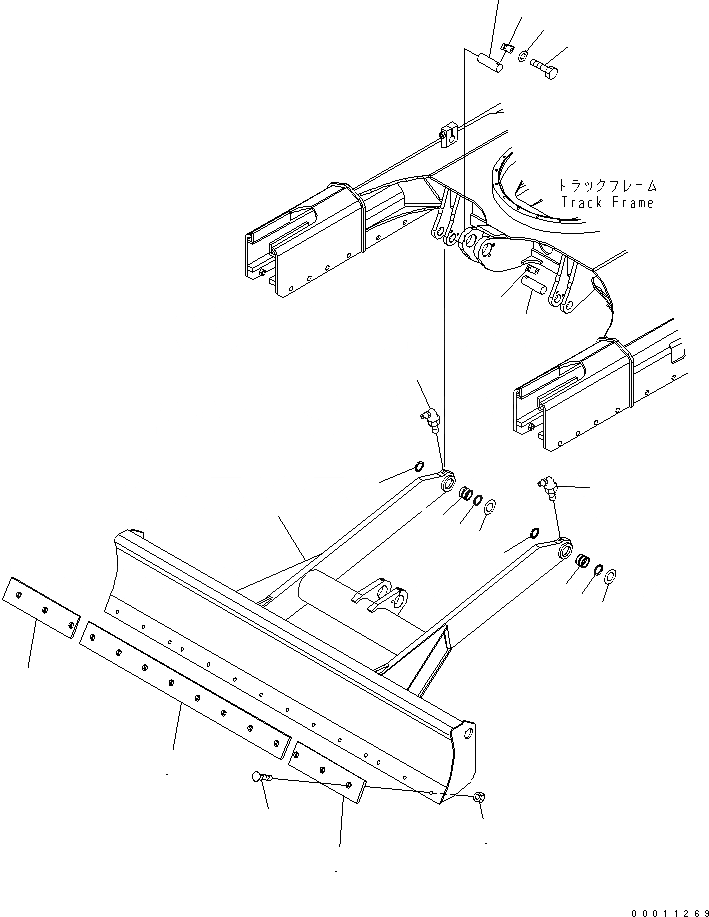 トラックフレーム
Track Frame

00011269