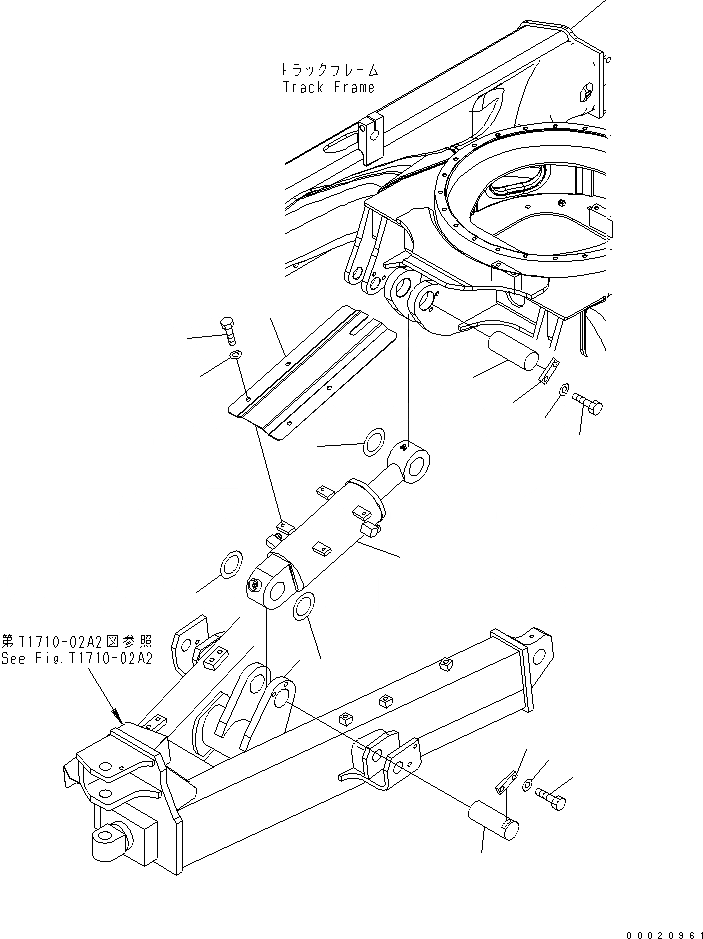 トラックフレーム
Track Frame

第T1710-02A2図参照
See Fig.T1710-02A2

00020961