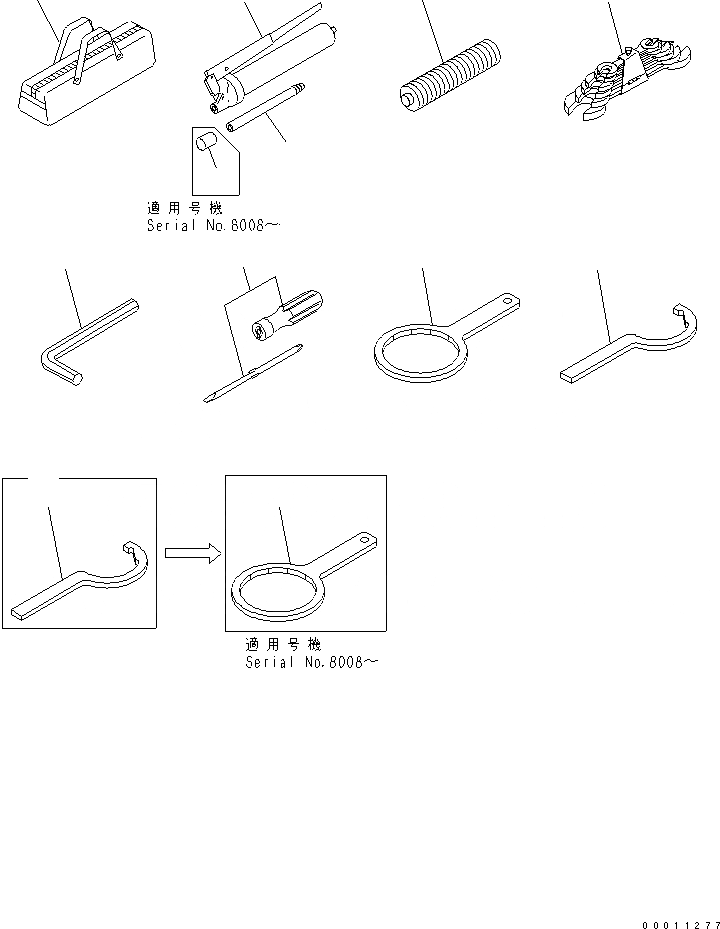 適用号機
Serial No.8008～

適用号機
Serial No.8008～

00011277