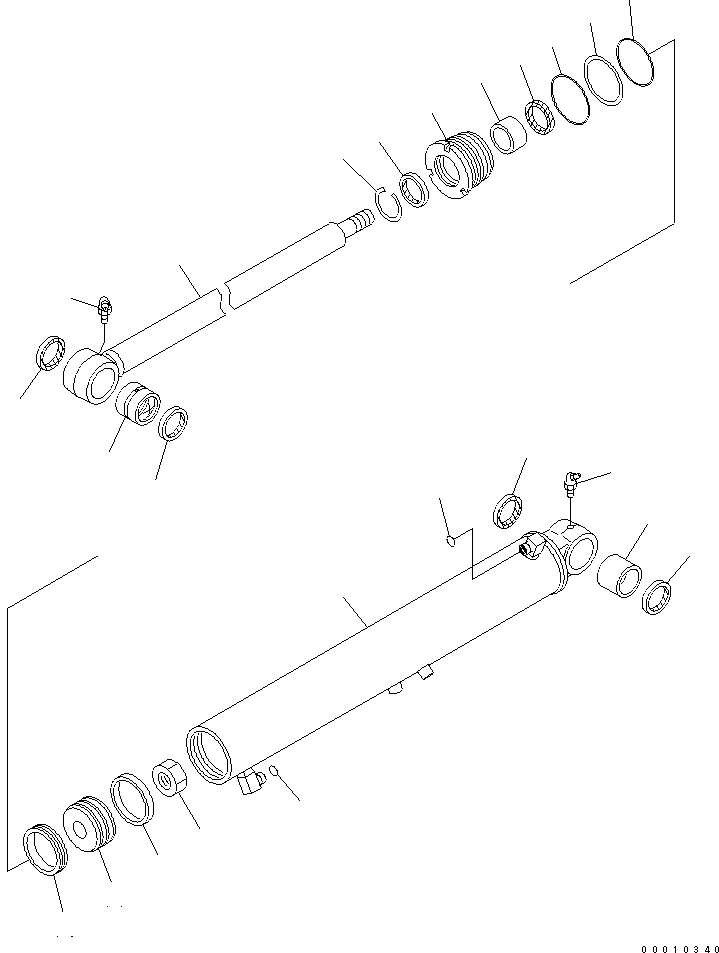 00010340