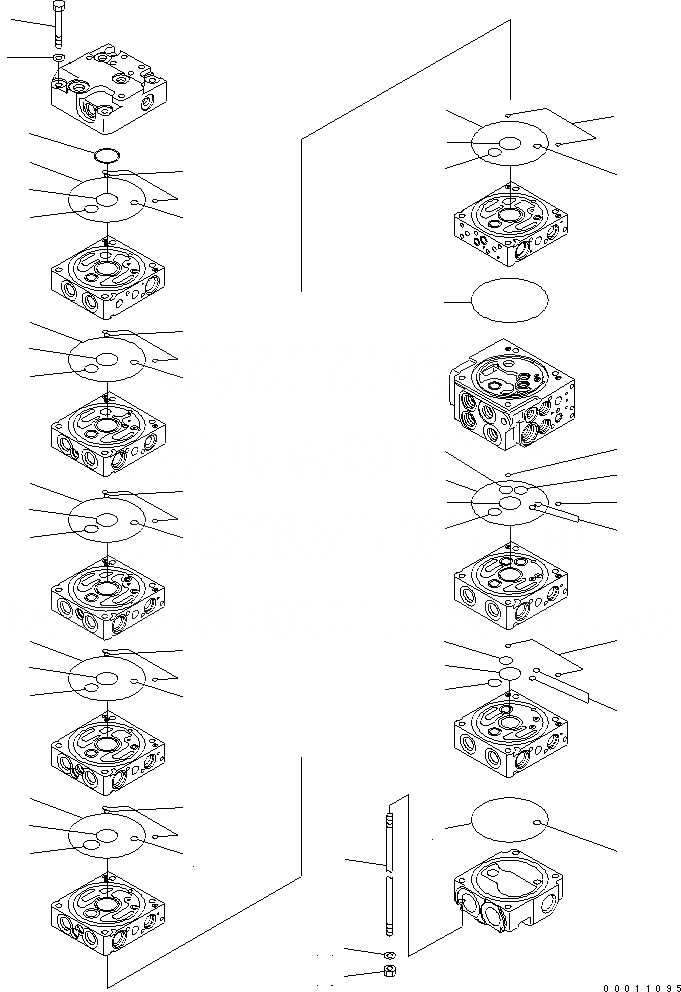 00011095