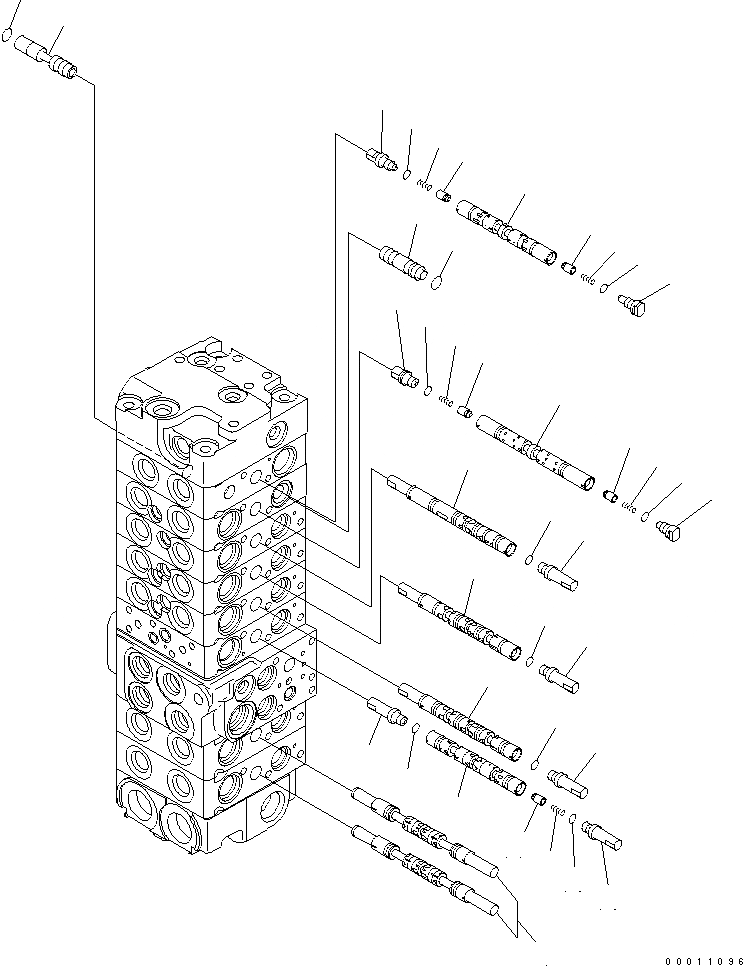 00011096