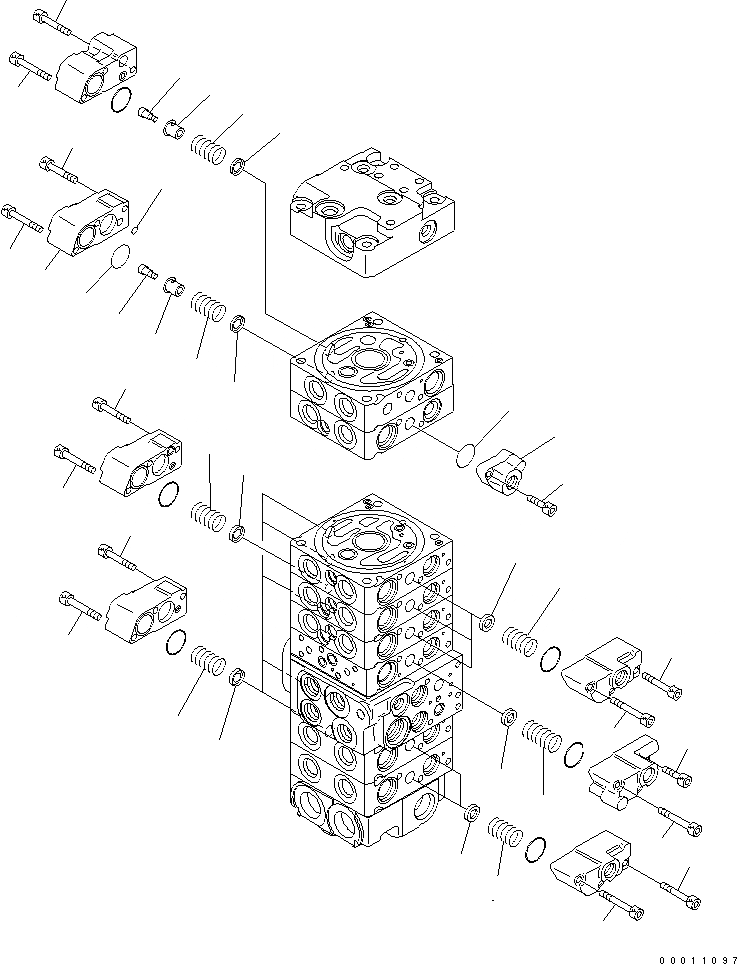 00011097