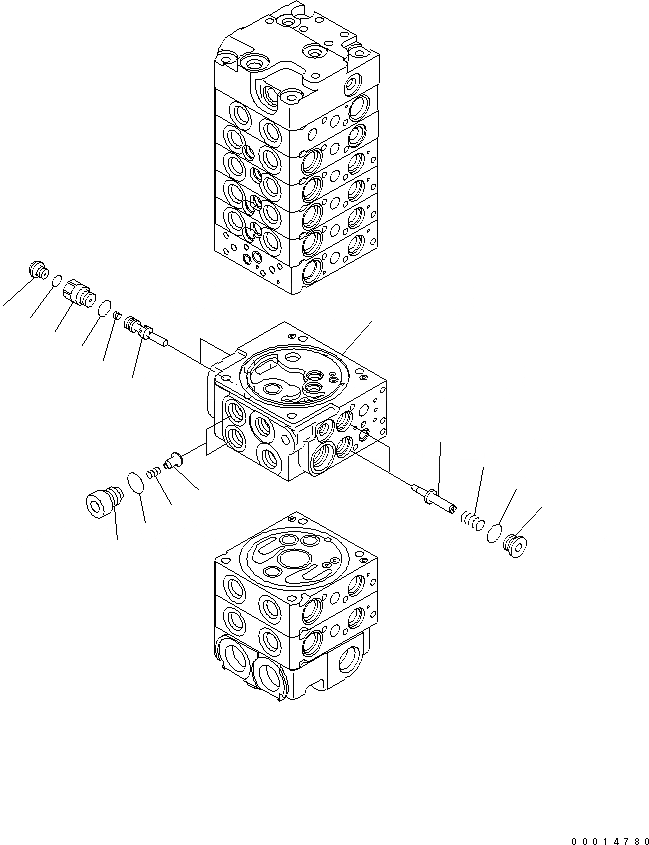 00014780