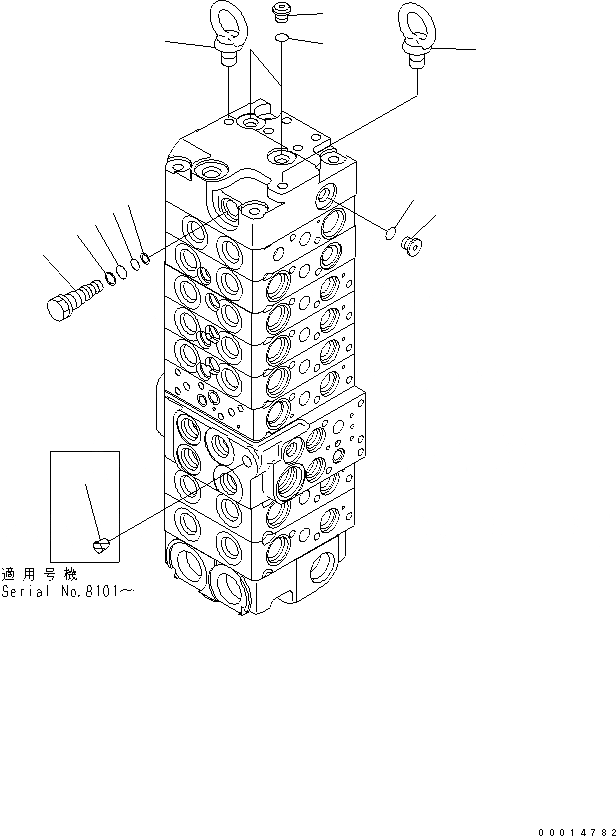 適用号機
Serial No.8101~

00014782