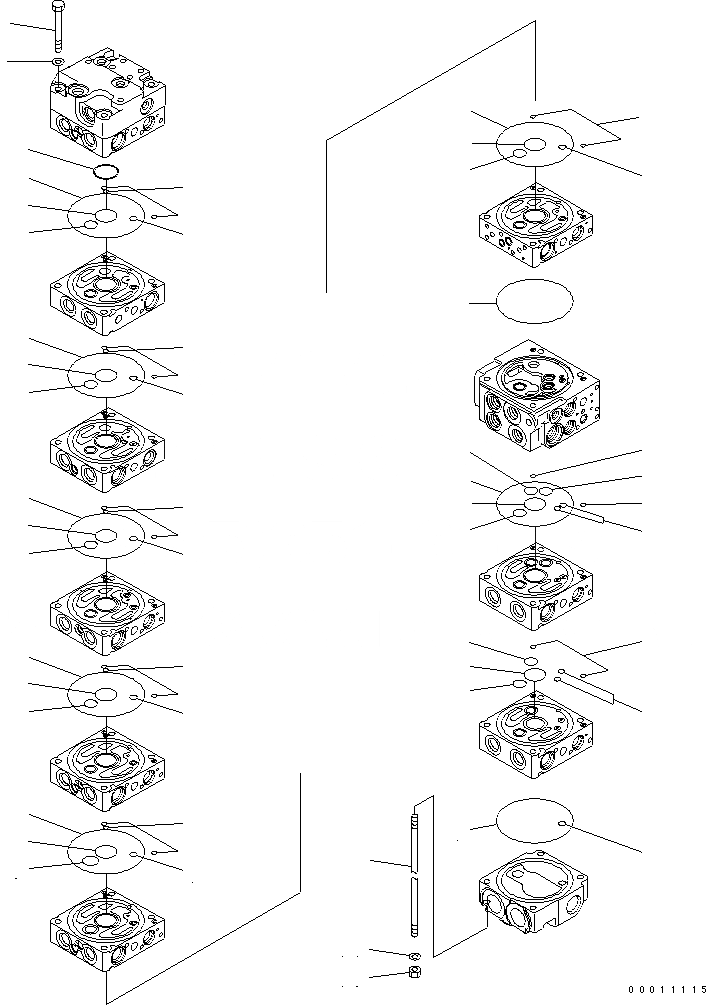 00011115