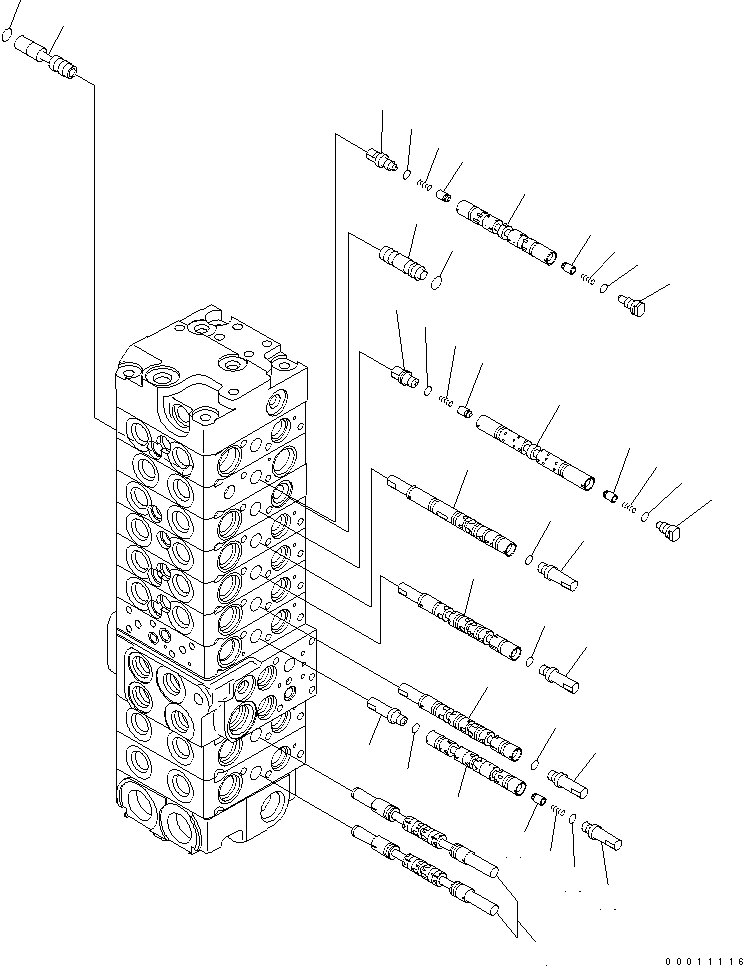 00011116