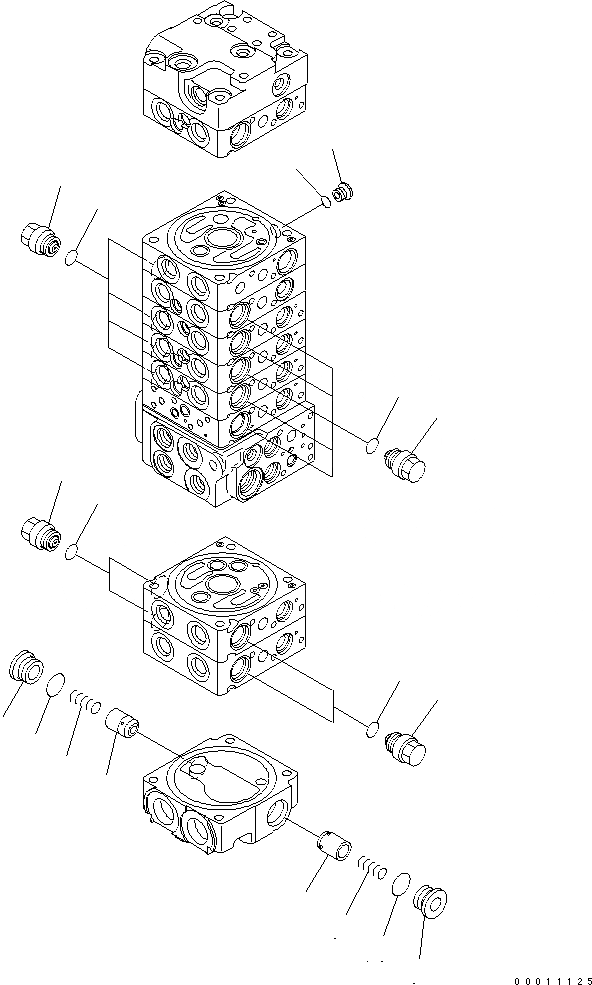 00011125