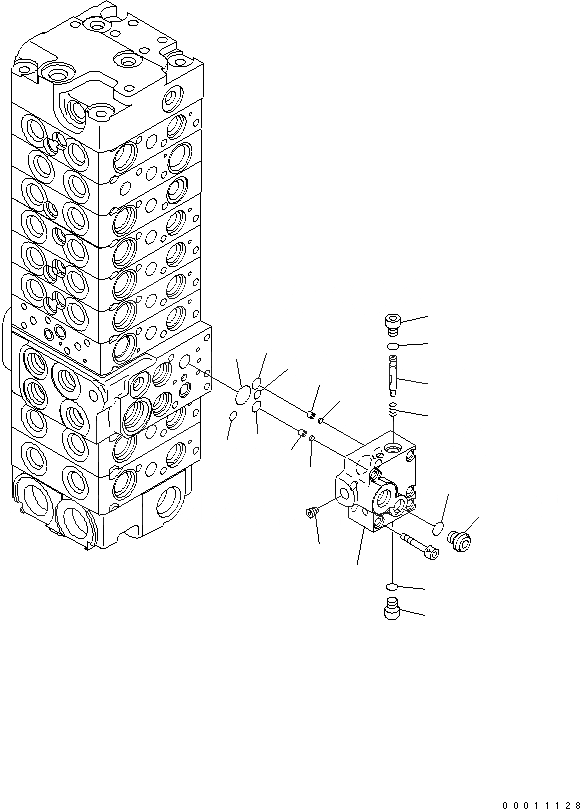 00011128