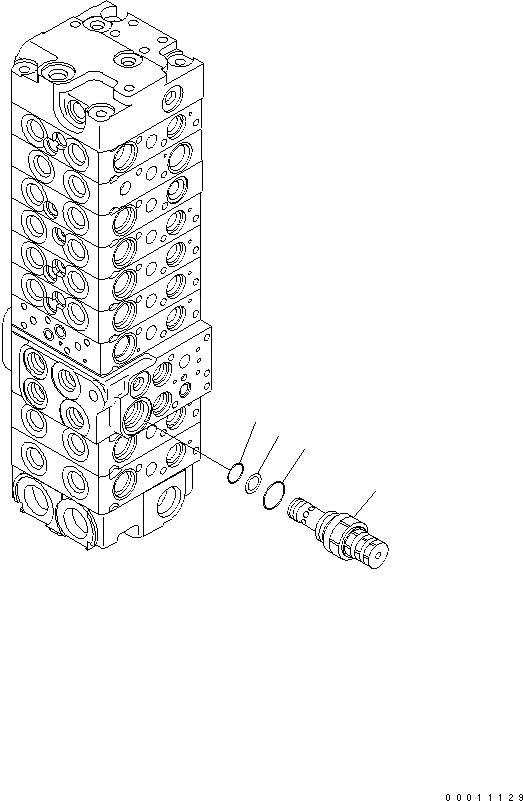 00011129