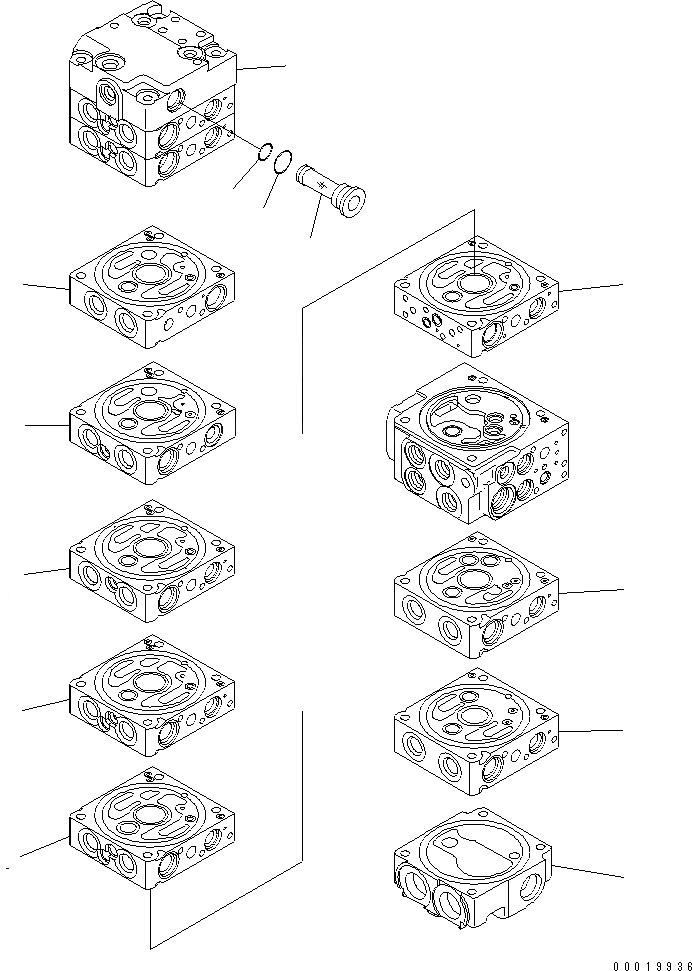 00019936