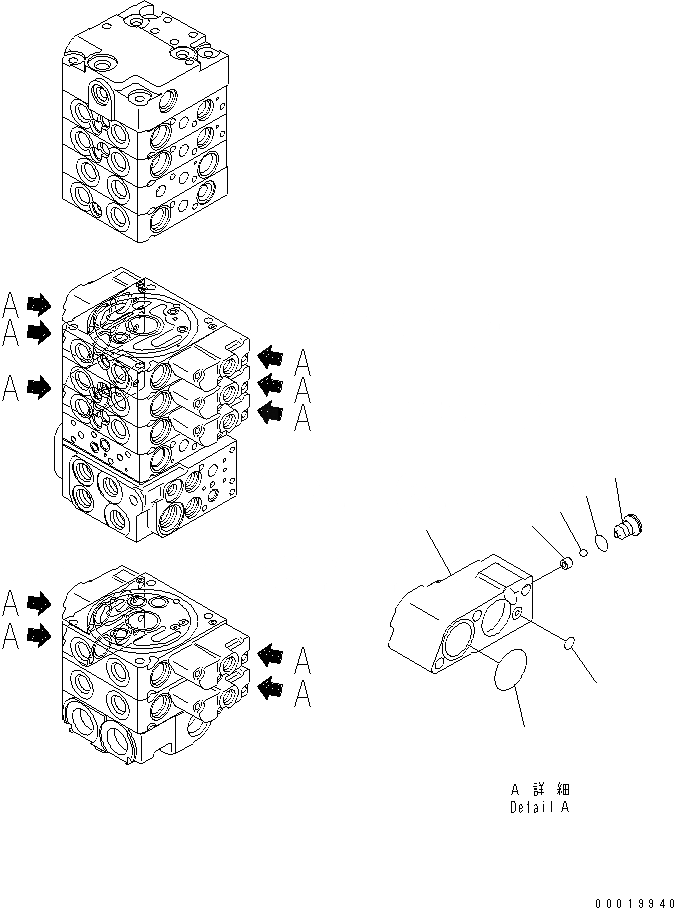 A
A
A
A
A
A
A
A
A
A

A 詳 細
Detail A

00019940