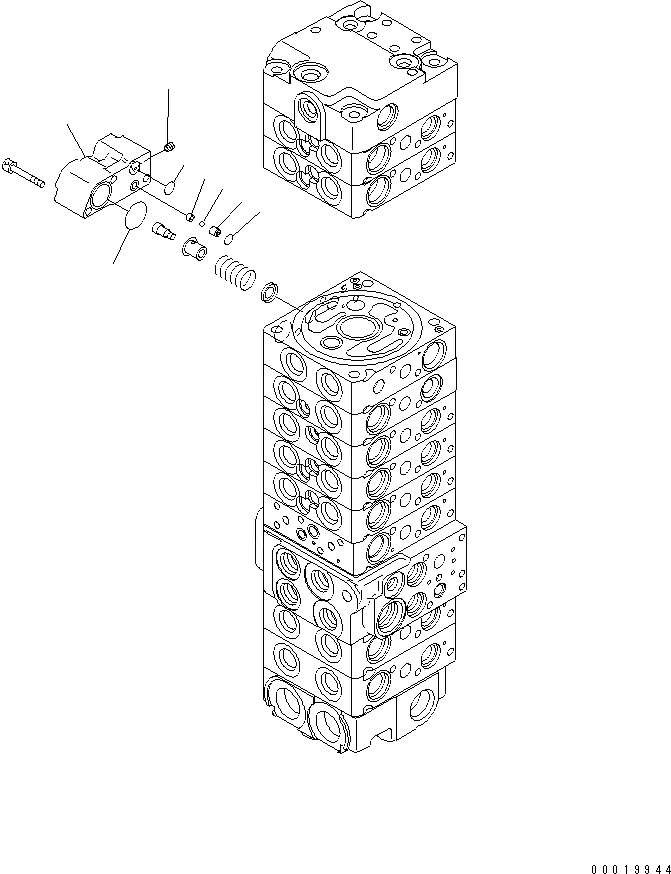 00019944