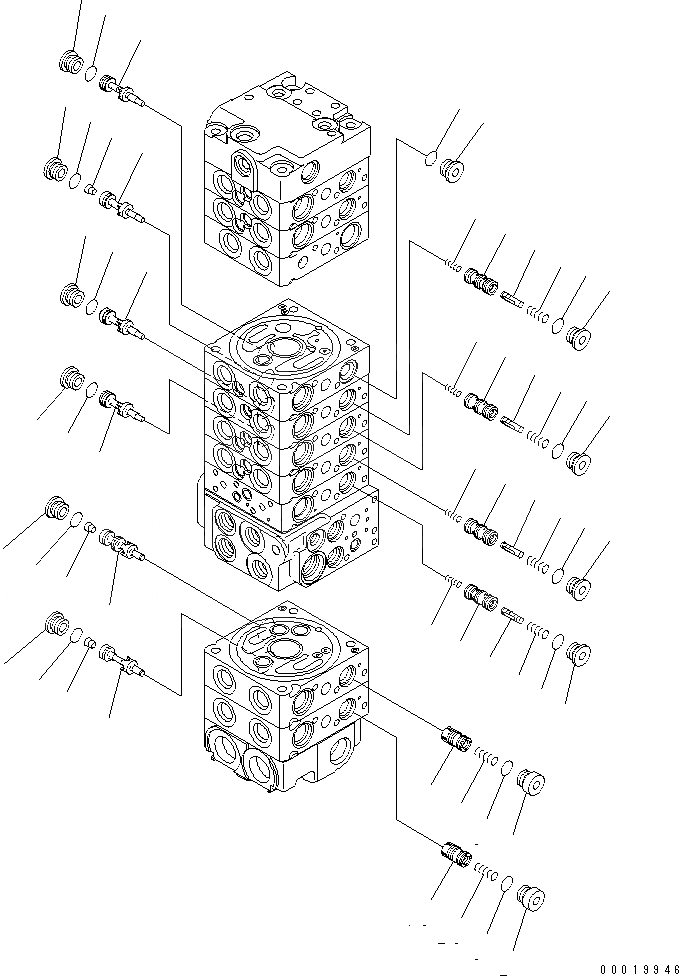 00019946