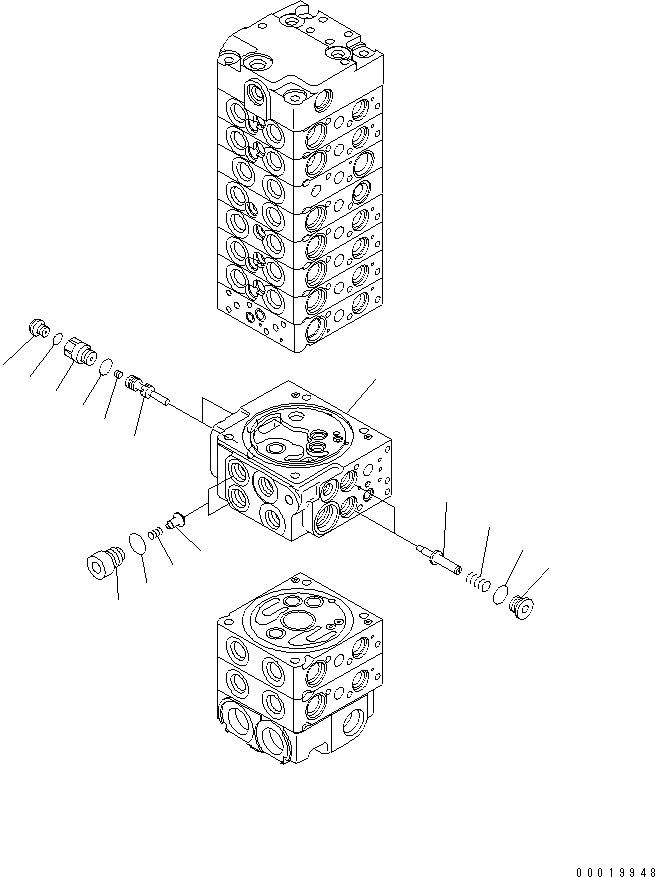 00019948