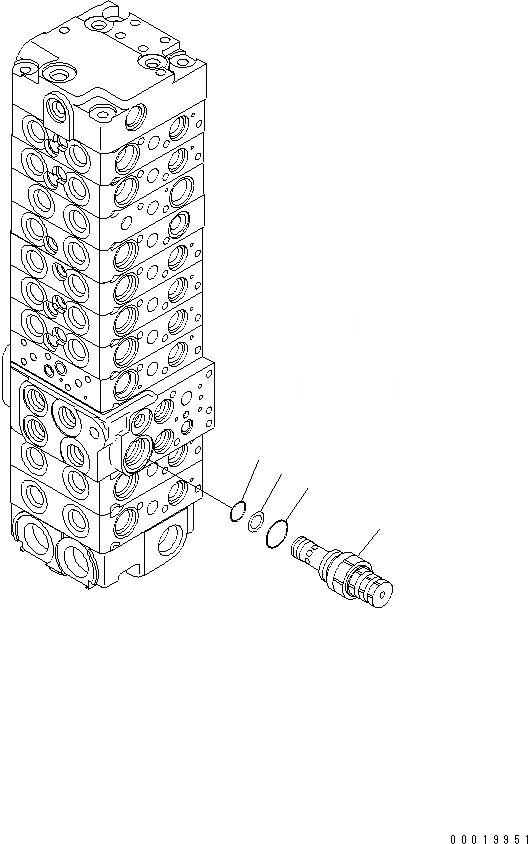 00019951