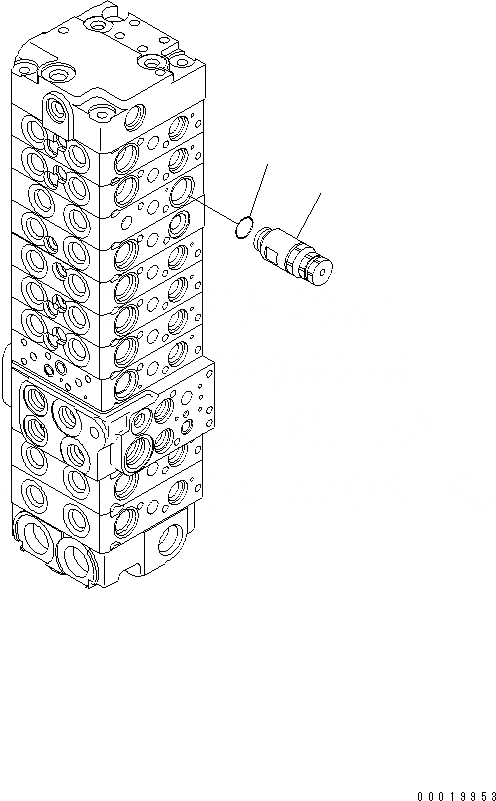 00019953