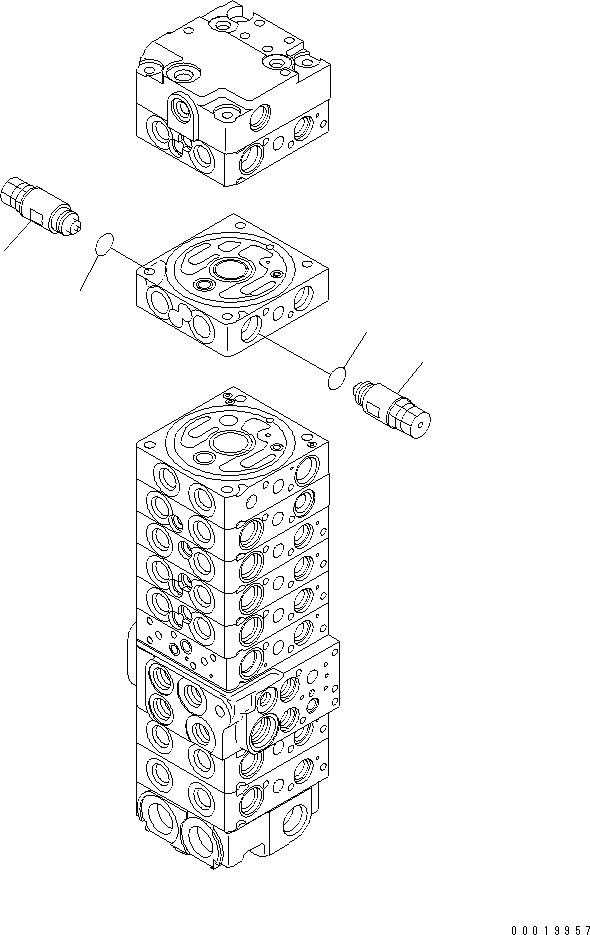 00019957