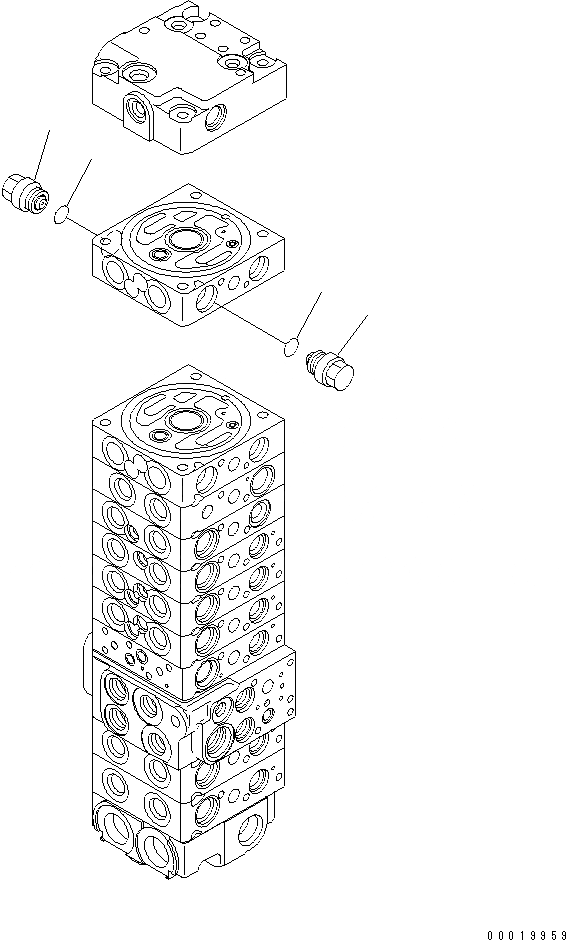 00019959