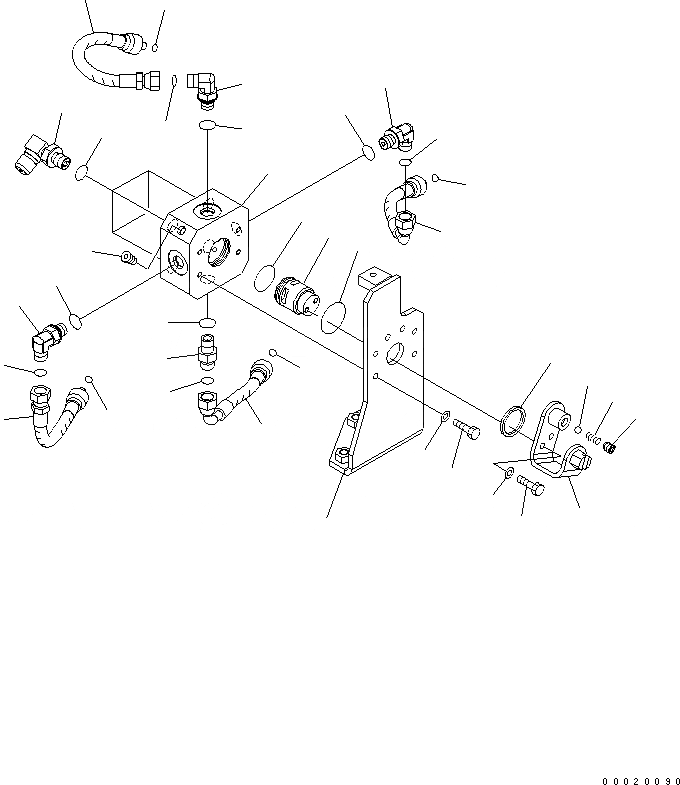 00020090