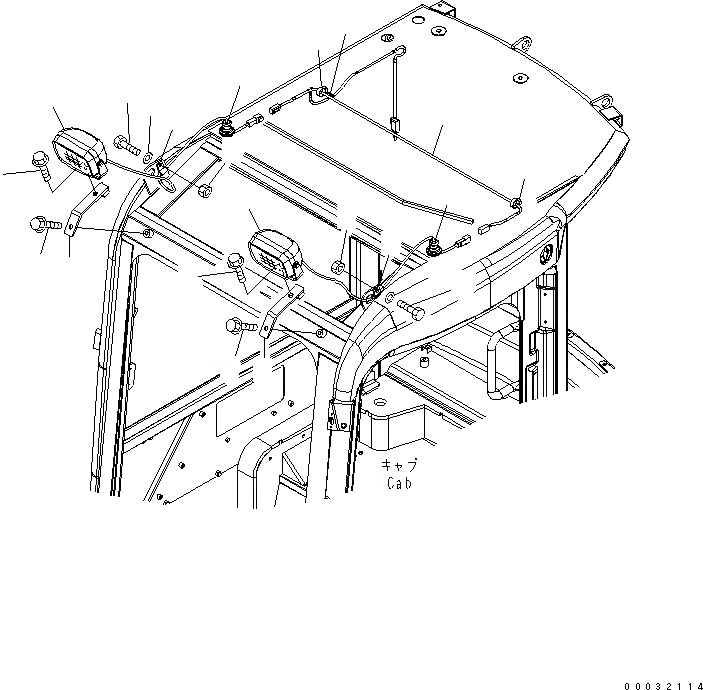 キャブ
Cab

00032114