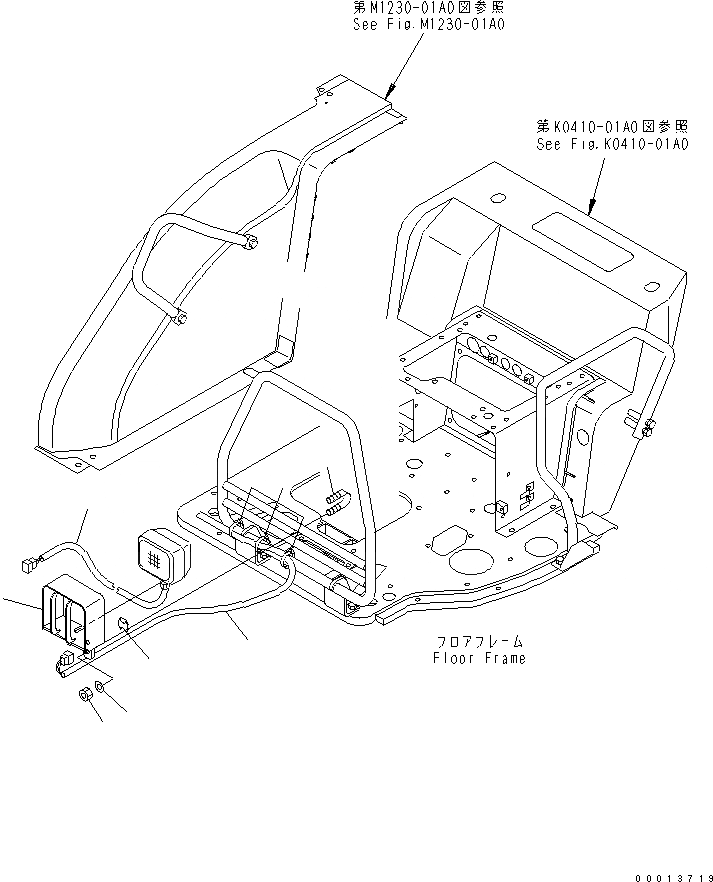 第M1230-01A0図参照
See Fig.M1230-01A0

第K0410-01A0図参照
See Fig.K0410-01A0

フロアフレーム
Floor Frame

00013719