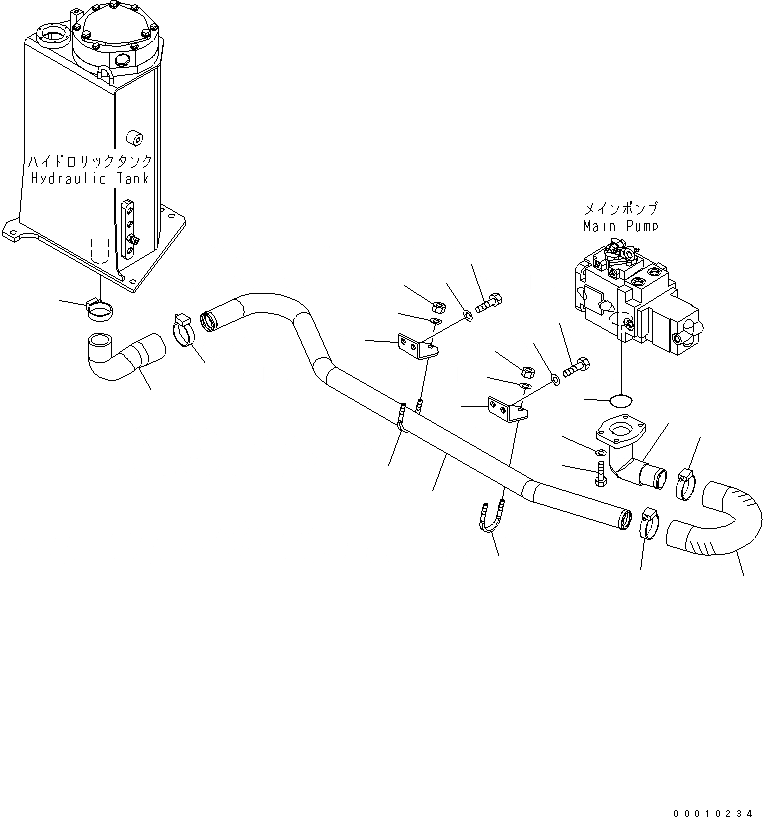 ハイドロリックタンク
Hydraulic Tank

メインポンプ
Main Pump

00010234