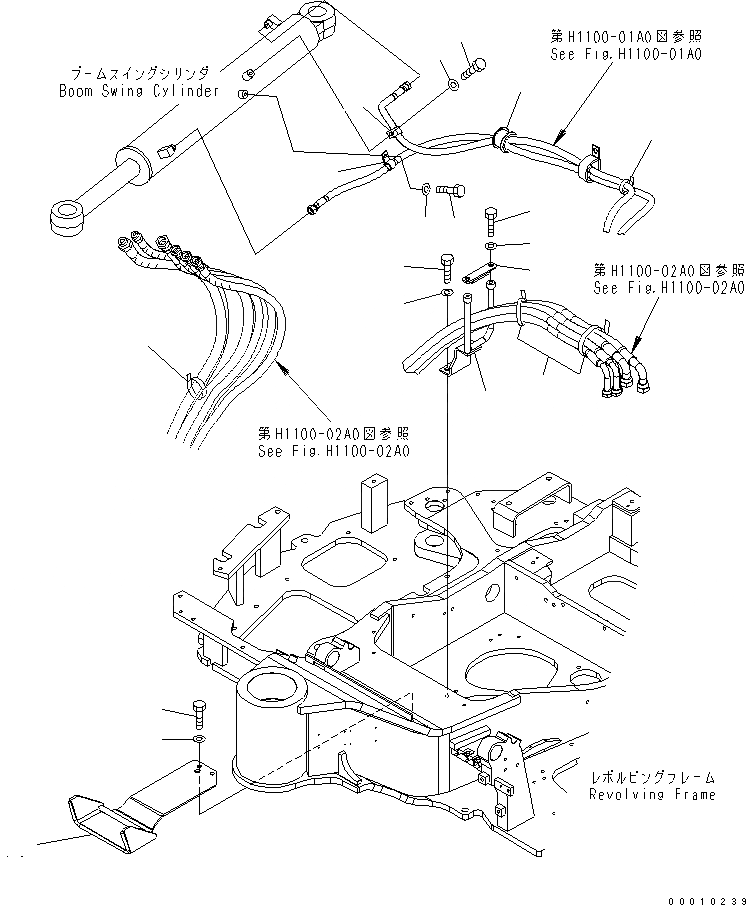 ブームスイングシリンダ
Boom Swing Cylinder

第H1100-01A0図参照
See Fig.H1100-01A0

第H1100-02A0図参照
See Fig.H1100-02A0

第H1100-02A0図参照
See Fig.H1100-02A0

レボルビングフレーム
Revolving Frame

00010239