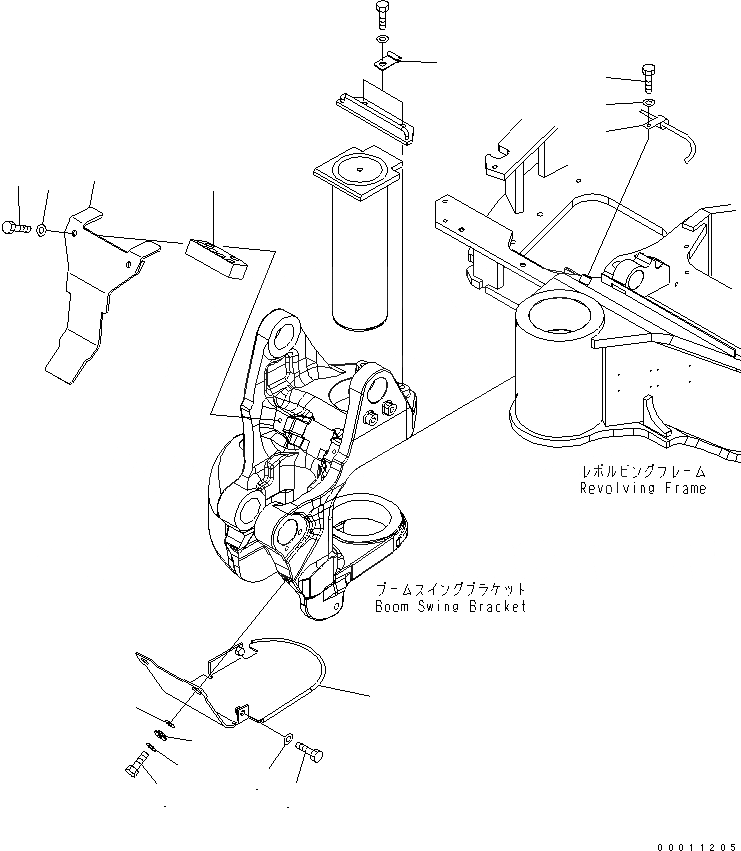 レボルビングフレーム
Revolving Frame

ブームスイングブラケット
Boom Swing Bracket

00011205