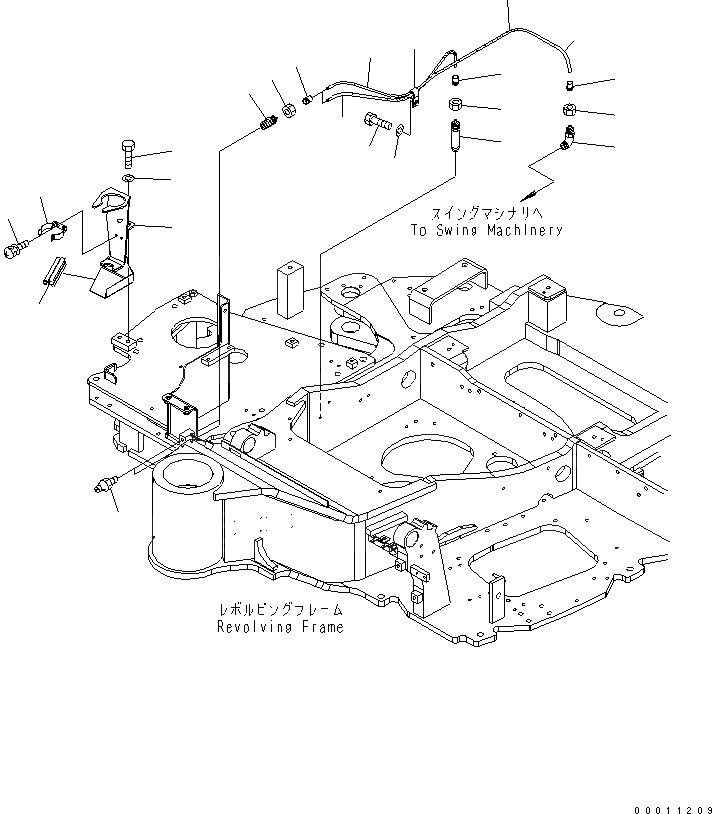 スイングマシナリへ
To Swing Machinery

レボルビングフレーム
Revolving Frame

00011209