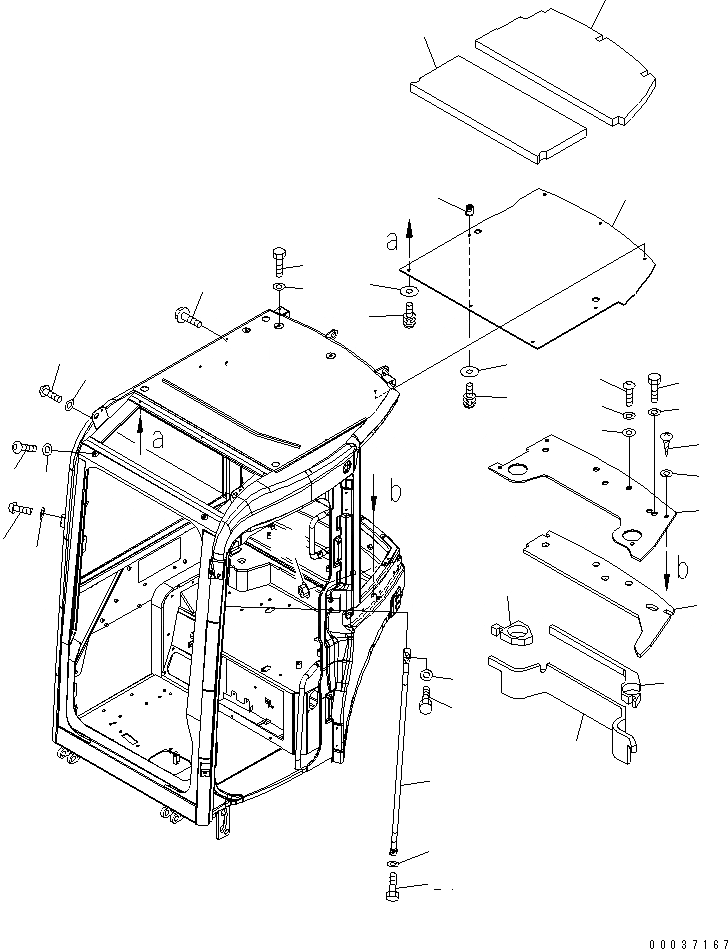 a

a

b

b

00037167