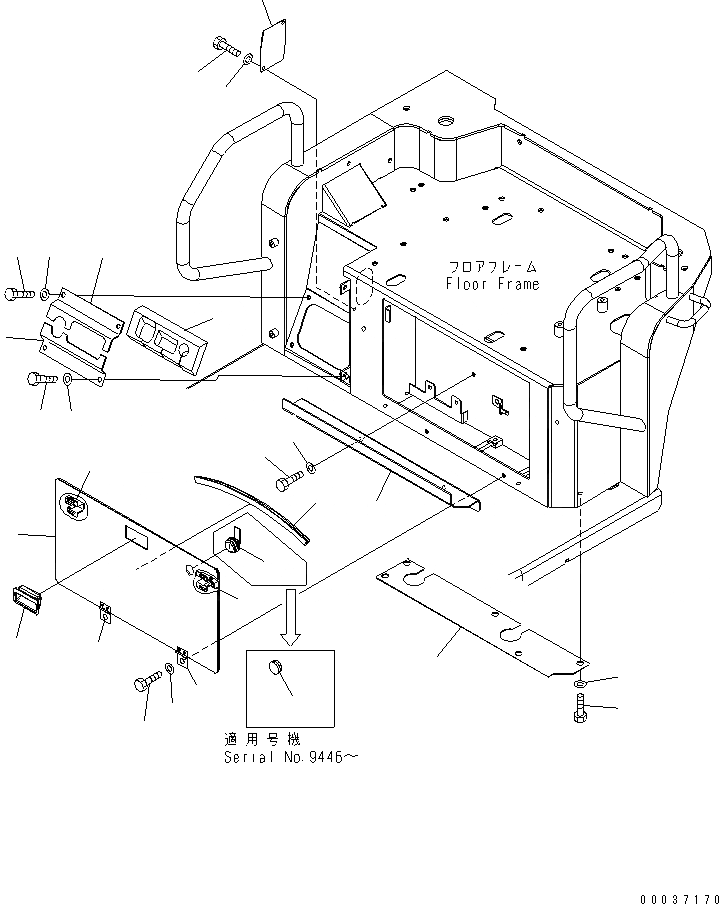 フロアフレーム
Floor Frame

適用号機
Serial No.9446～

00037170