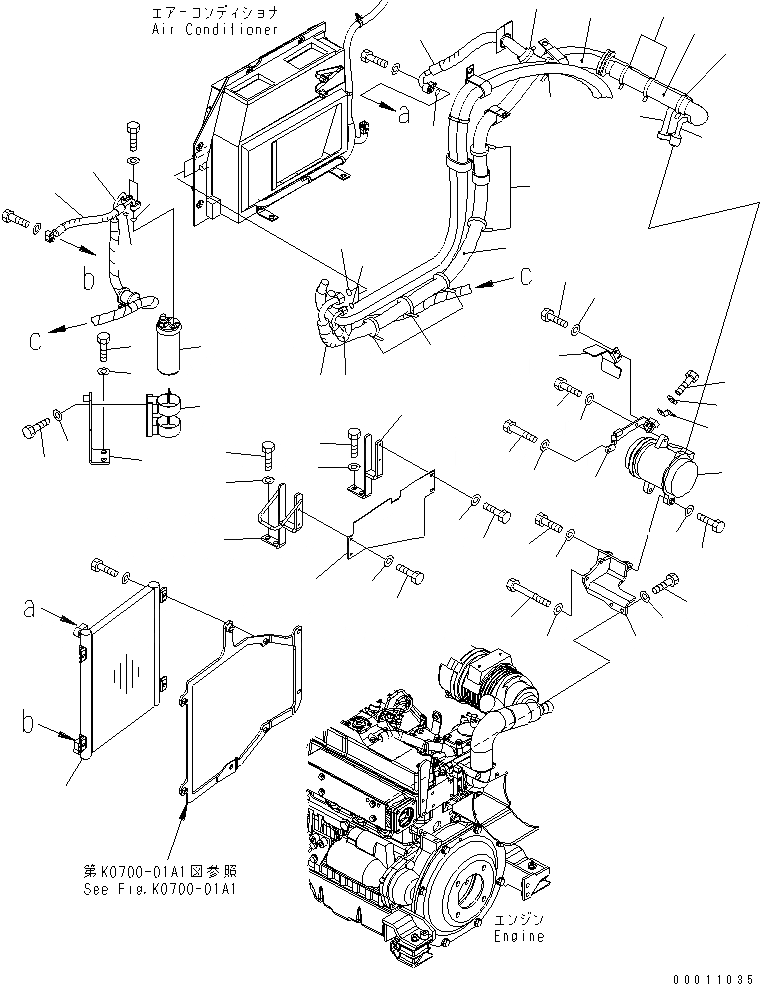 エアーコンディショナ
Air Conditioner

a

b

c

c

a

b

第K0700-01A1図参照
See Fig.K0700-01A1

エンジン
Engine

00011035