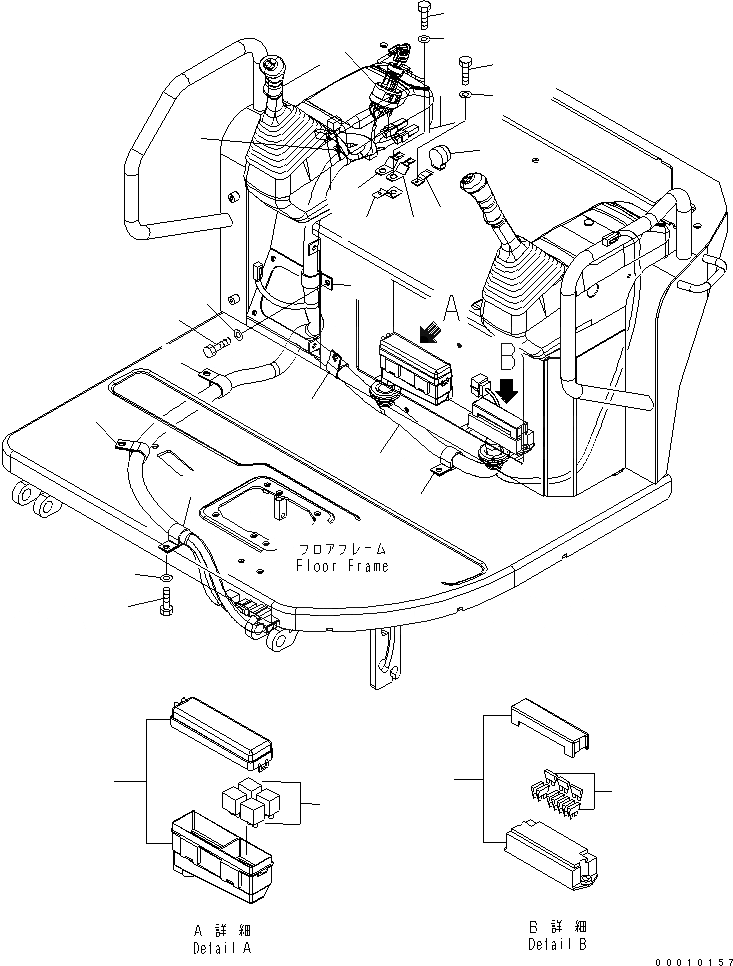 A

B

フロアフレーム
Floor Frame

A 詳細
Detail A

B 詳細
Detail B

00010157