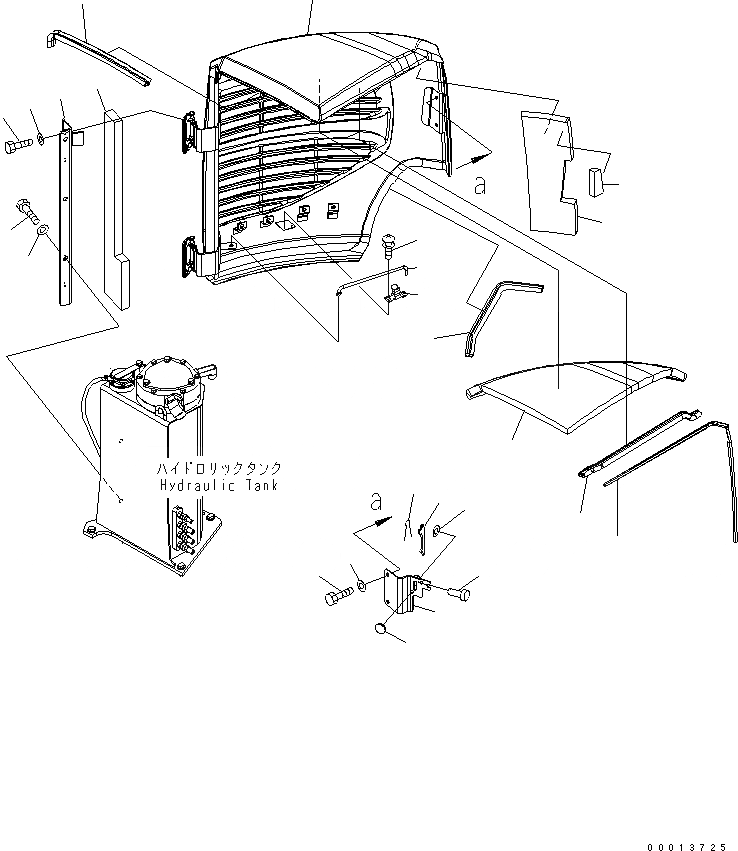 a

ハイドロリックタンク
Hydraulic Tank

a

00013725