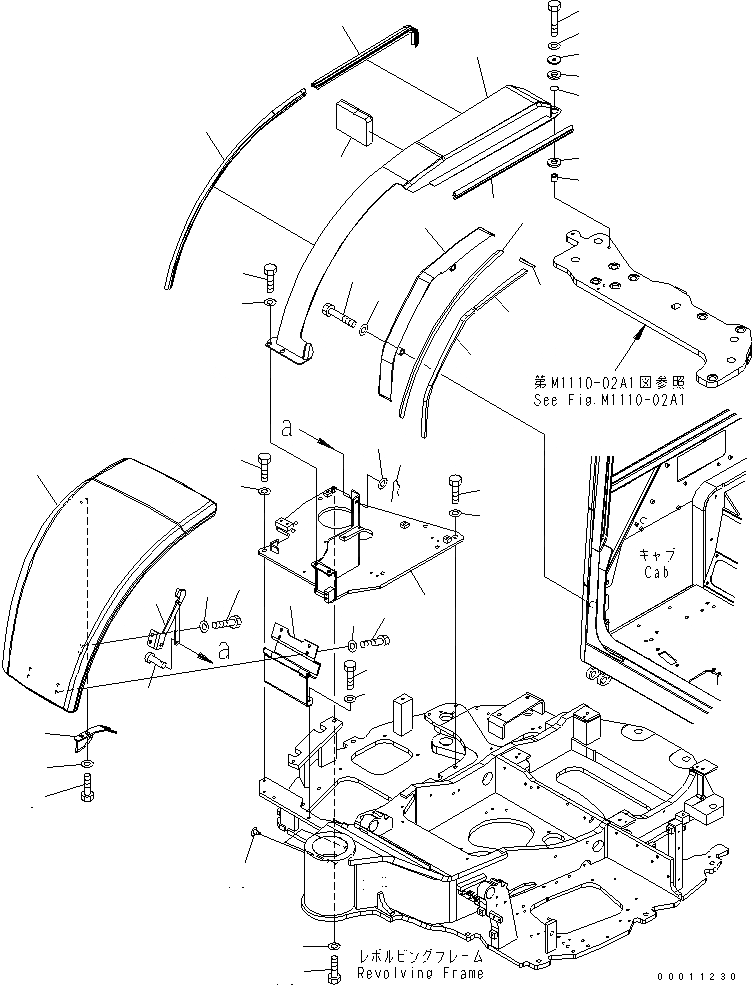 第M1110-02A1図参照
See Fig.M1110-02A1

a

キャブ
Cab

a

レボルビングフレーム
Revolving Frame

00011230