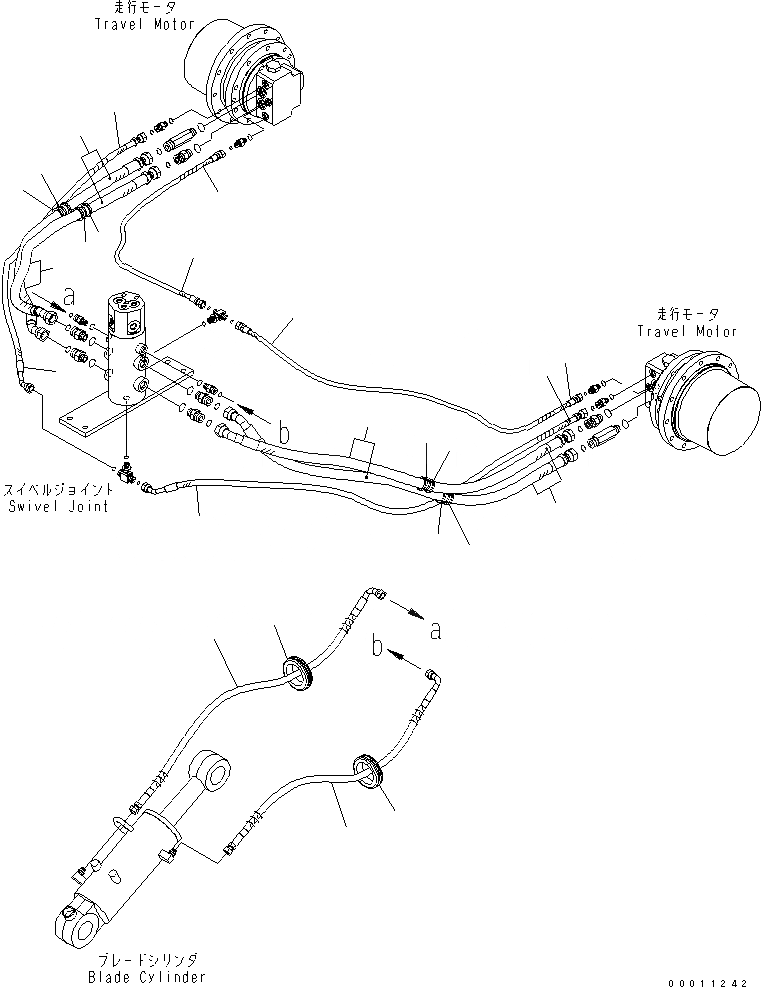 走行モータ
Travel Motor

a

走行モータ
Travel Motor

b

スイベルジョイント
Swivel Joint

a

b

ブレードシリンダ
Blade Cylinder

00011242