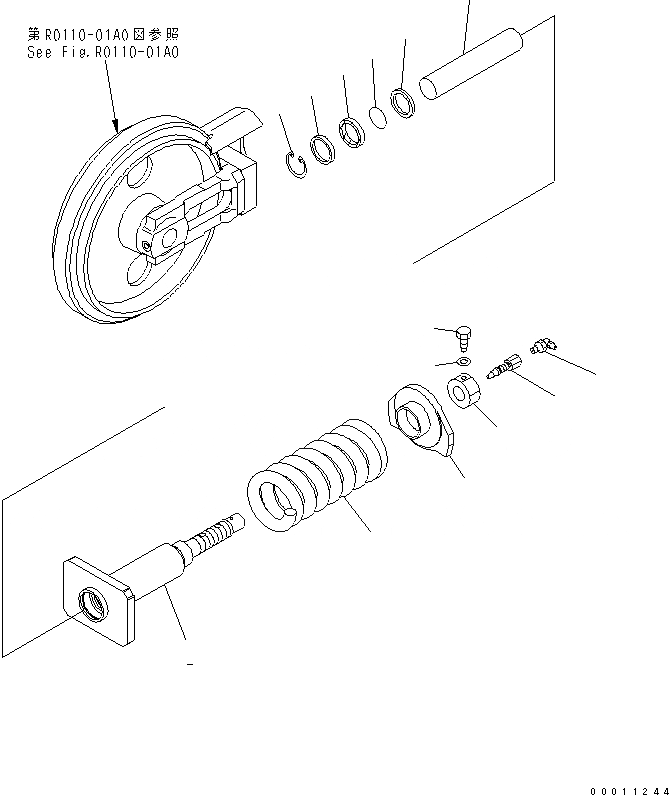 第R0110-01A0図参照
See Fig.R0110-01A0

00011244