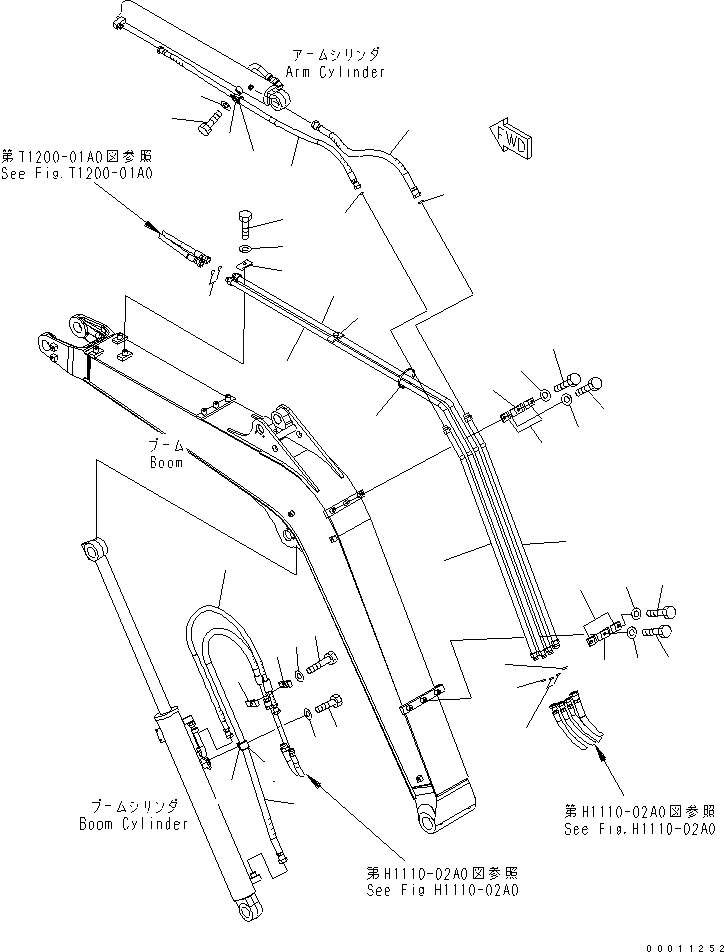 アームシリンダ
Arm Cylinder

FWD

第T1200-01A0図参照
See Fig.T1200-01A0

ブーム
Boom

ブームシリンダ
Boom Cylinder

第H1110-02A0図参照
See Fig H1110-02A0

第H1110-02A0図参照
See Fig.H1110-02A0

00011252