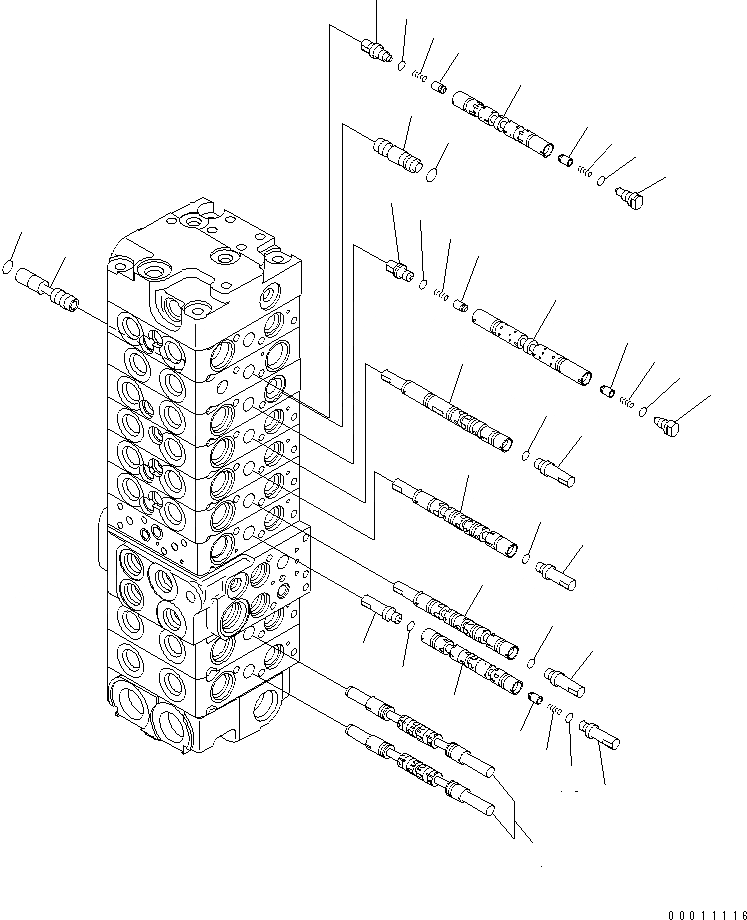 00011116