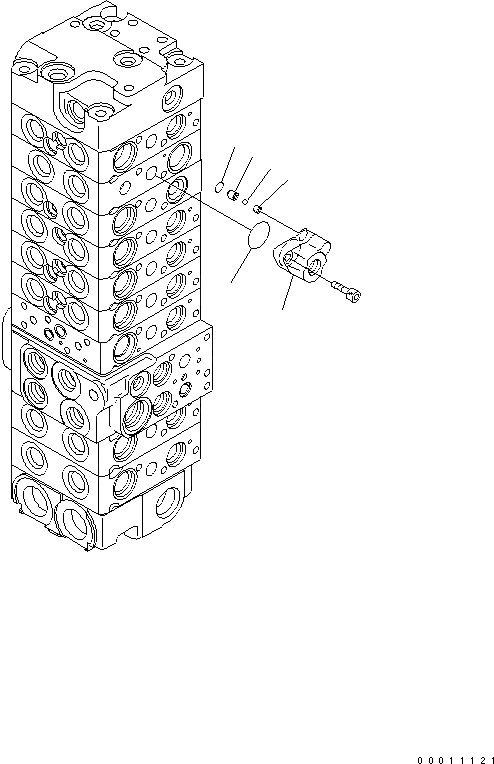 00011121