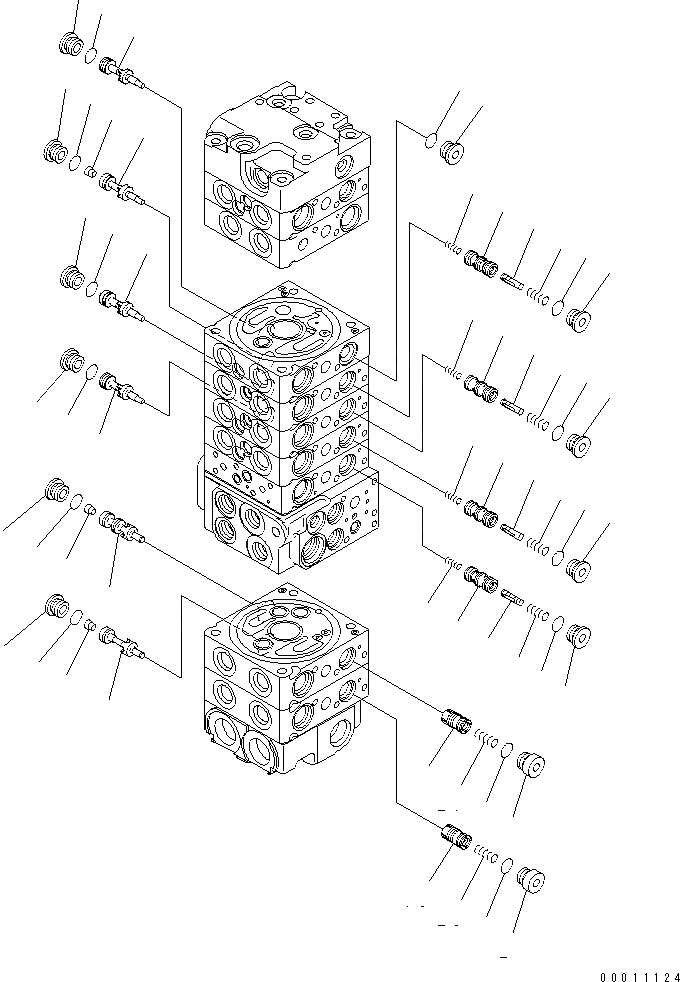 00011124