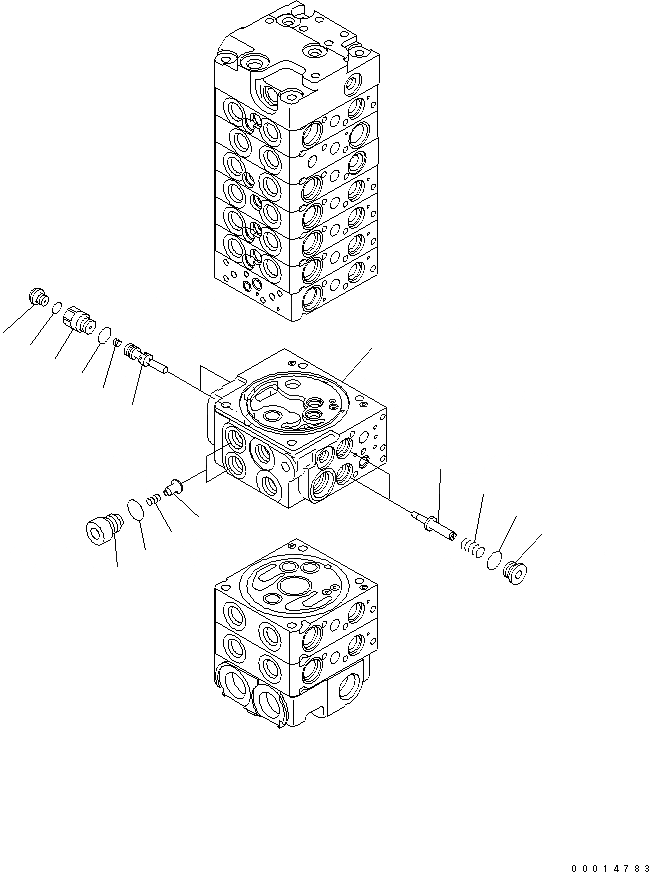 00014783