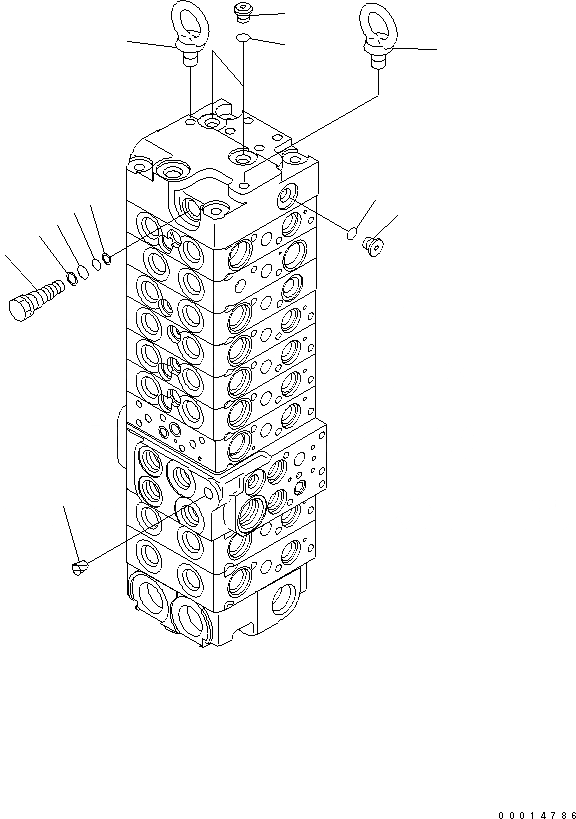 00014786