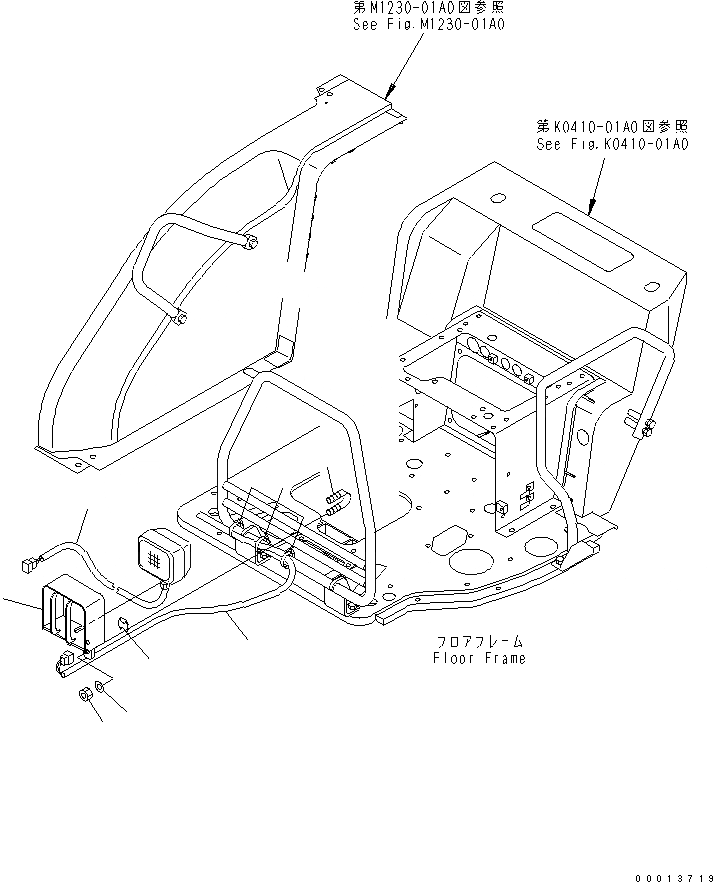 第M1230-01A0図参照
See Fig.M1230-01A0

第K0410-01A0図参照
See Fig.K0410-01A0

フロアフレーム
Floor Frame

00013719