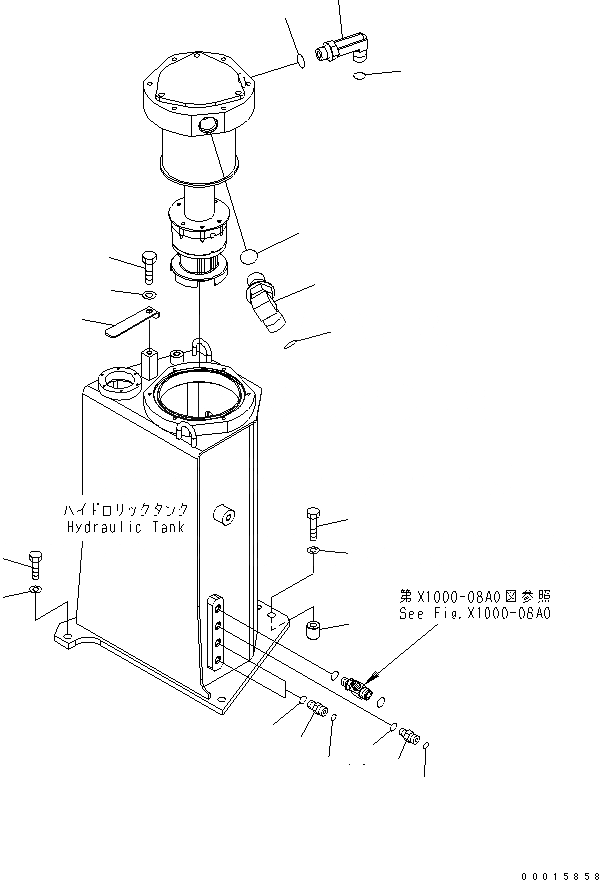 ハイドロリックタンク
Hydraulic Tank

第X1000-08A0図参照
See Fig.X1000-08A0

00015858