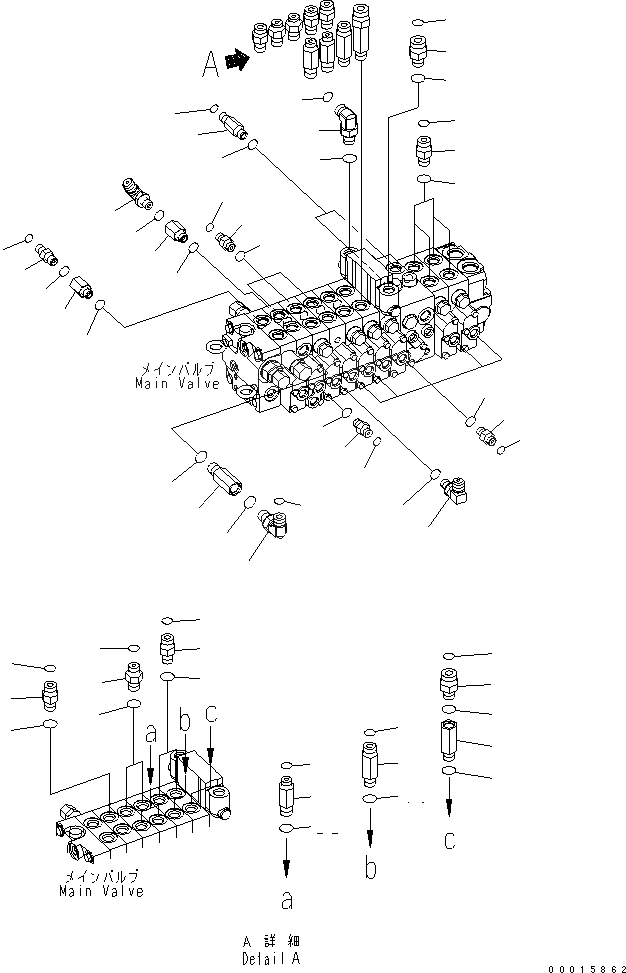 A

メインバルブ
Main Valve

a
b
c

メインバルブ
Main Valve

a

b

c

A 詳細
Detail A

00015862