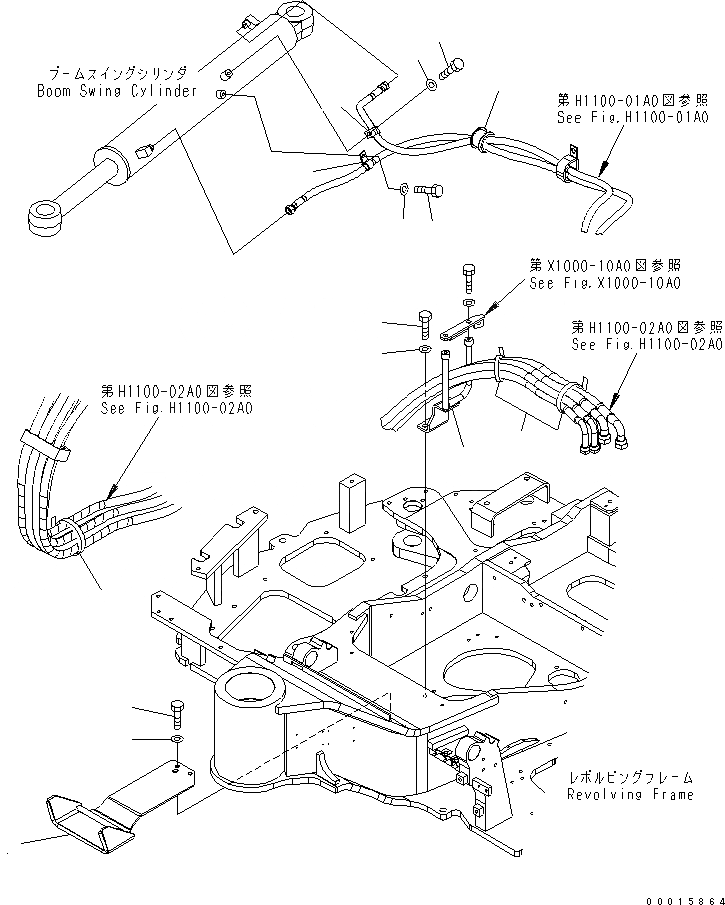 ブームスイングシリンダ
Boom Swing Cylinder

第H1100-01A0図参照
See Fig.H1100-01A0

第X1000-10A0図参照
See Fig.X1000-10A0

第H1100-02A0図参照
See Fig.H1100-02A0

第H1100-02A0図参照
See Fig.H1100-02A0

レボルビングフレーム
Revolving Frame

00015864